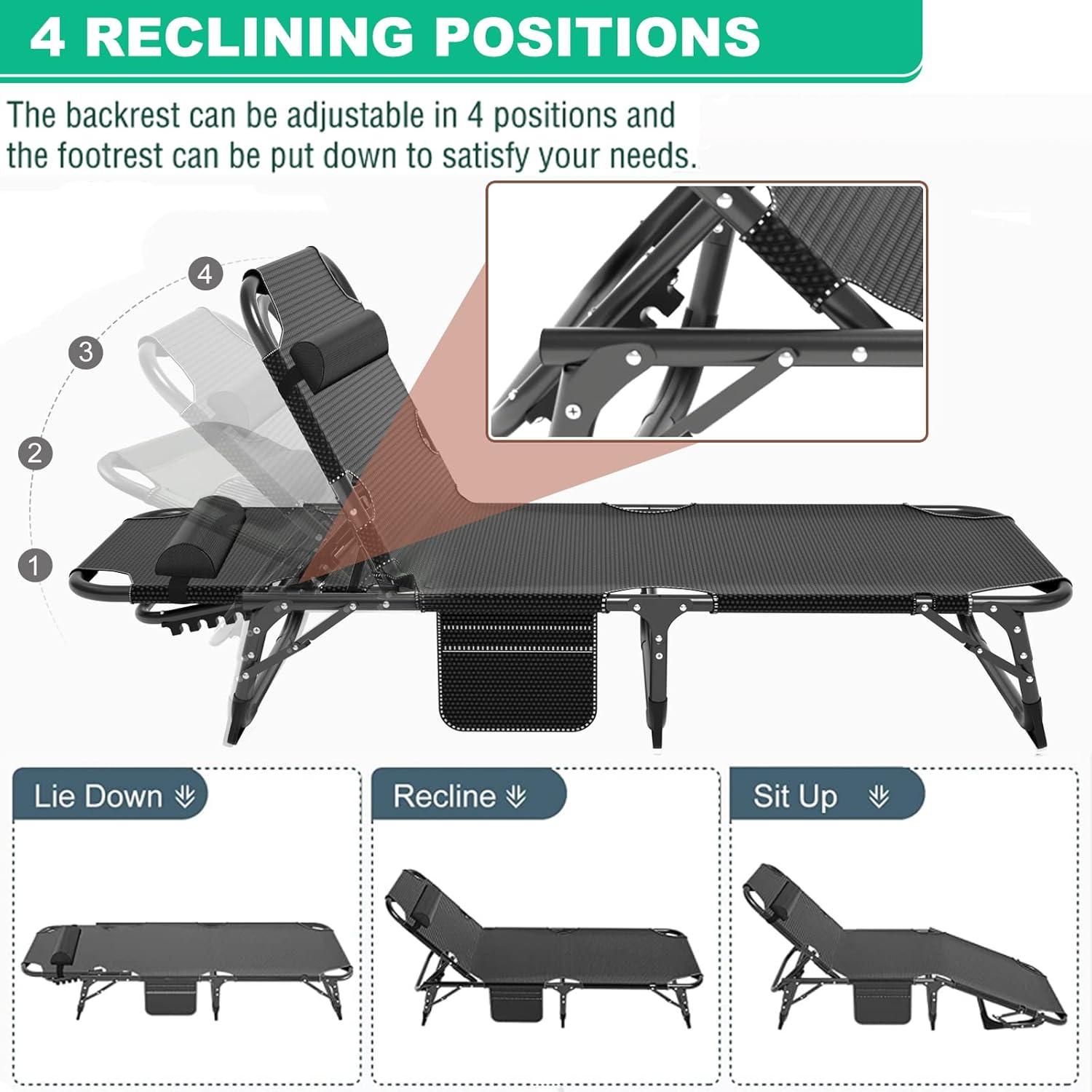 4 RECLINING POSITIONS

The backrest can be adjustable in 4 positions and the footrest can be put down to satisfy your needs.

4

3

2

1

Lie Down

Recline

Sit Up